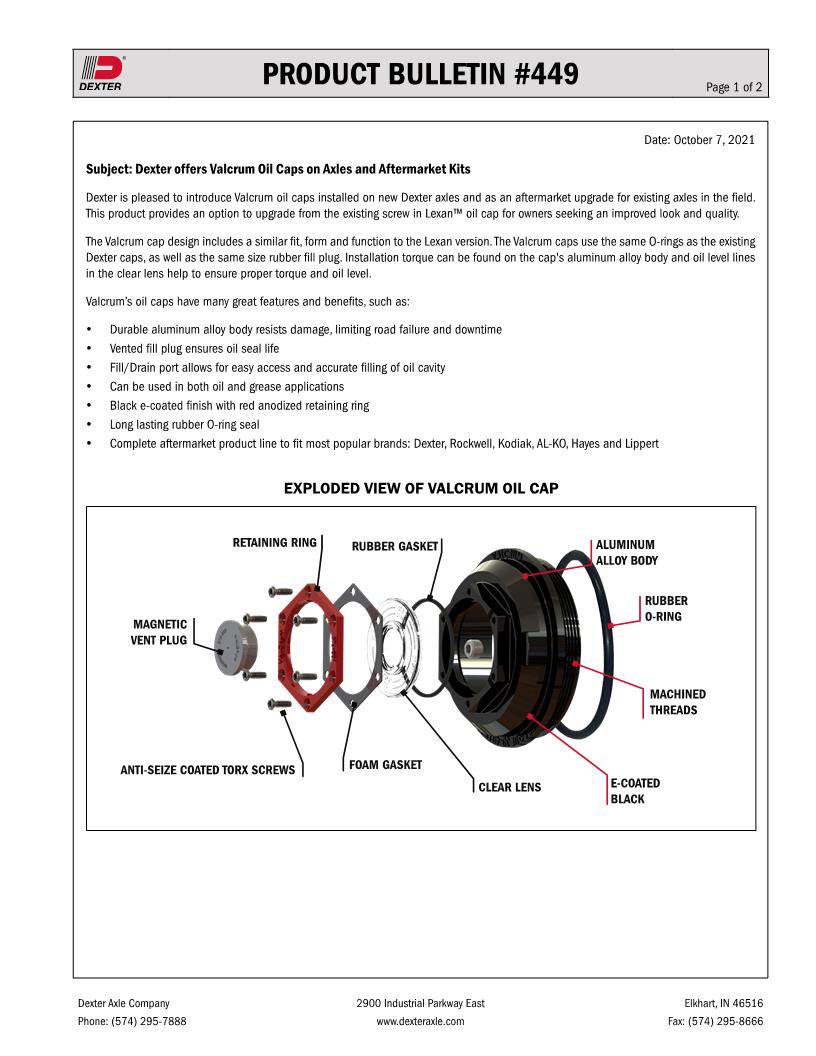 DEXTER

PRODUCT BULLETIN #449

Page 1 of 2

Date: October 7, 2021

Subject: Dexter offers Valcrum Oil Caps on Axles and Aftermarket Kits

Dexter is pleased to introduce Valcrum oil caps installed on new Dexter axles and as an aftermarket upgrade for existing axles in the field. This product provides an option to upgrade from the existing screw in Lexan™ oil cap for owners seeking an improved look and quality.

The Valcrum cap design includes a similar fit, form and function to the Lexan version. The Valcrum caps use the same O-rings as the existing Dexter caps, as well as the same size rubber fill plug. Installation torque can be found on the cap's aluminum alloy body and oil level lines in the clear lens help to ensure proper torque and oil level.

Valcrum's oil caps have many great features and benefits, such as:

• Durable aluminum alloy body resists damage, limiting road failure and downtime
• Vented fill plug ensures oil seal life
• Fill/Drain port allows for easy access and accurate filling of oil cavity
• Can be used in both oil and grease applications
• Black e-coated finish with red anodized retaining ring
• Long lasting rubber O-ring seal
• Complete aftermarket product line to fit most popular brands: Dexter, Rockwell, Kodiak, AL-KO, Hayes and Lippert

EXPLODED VIEW OF VALCRUM OIL CAP

RETAINING RING
RUBBER GASKET
ALUMINUM ALLOY BODY
RUBBER O-RING
MAGNETIC VENT PLUG
MACHINED THREADS
ANTI-SEIZE COATED TORX SCREWS
FOAM GASKET
CLEAR LENS
E-COATED BLACK

Dexter Axle Company
Phone: (574) 295-7888

2900 Industrial Parkway East
www.dexteraxle.com

Elkhart, IN 46516
Fax: (574) 295-8666